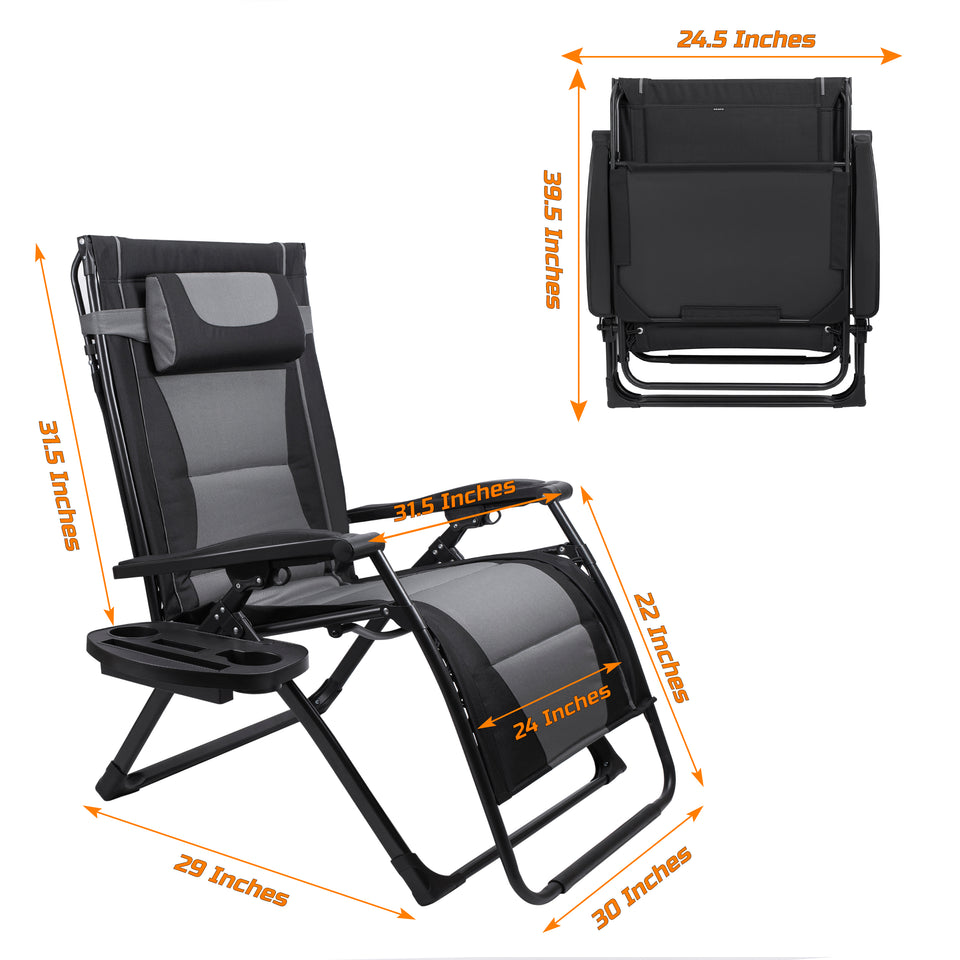 24.5 Inches
39.5 Inches
31.5 Inches
31.5 Inches
22 Inches
24 Inches
29 Inches
30 Inches